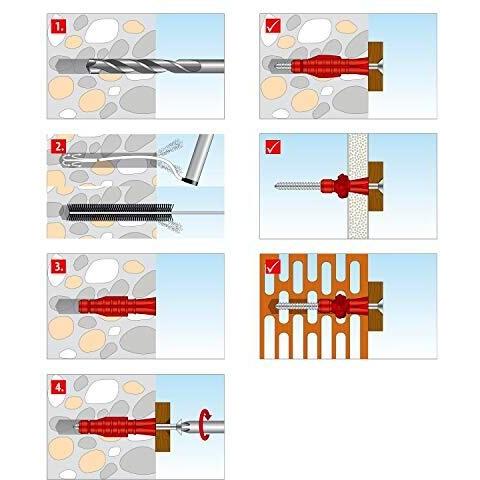 1.

2.

3.

4.