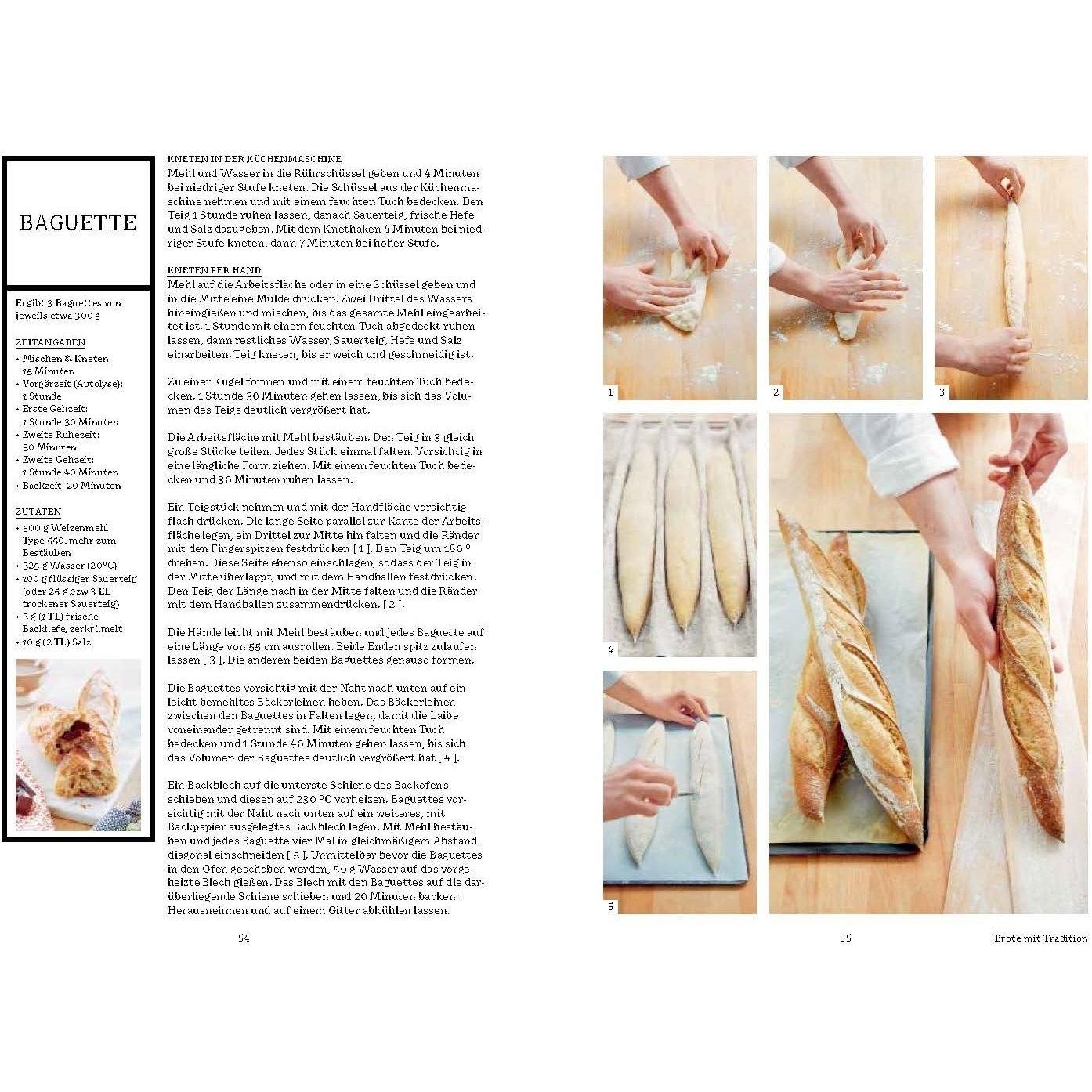 BAGUETTE

Ergibt 3 Baguettes von jeweils etwa 300 g

ZEITANGABEN
• Mischen & Kneten: 15 Minuten
• Vorgärzeit (Autolyse): 1 Stunde
• Erste Gehzeit: 1 Stunde 30 Minuten
• Zweite Ruhezeit: 30 Minuten
• Zweite Gehzeit: 1 Stunde 40 Minuten
• Backzeit: 20 Minuten

ZUTATEN
• 500 g Weizenmehl Type 550, mehr zum Bestäuben
• 325 g Wasser (20°C)
• 100 g flüssiger Sauerteig (oder 25 g bzw 3 EL trockener Sauerteig)
• 3 g (1 TL) frische Backhefe, zerkrümelt
• 10 g (2 TL) Salz

KNETEN IN DER KÜCHENMASCHINE
Mehl und Wasser in die Rührschüssel geben und 4 Minuten bei niedriger Stufe kneten. Die Schüssel aus der Küchenmaschine nehmen und mit einem feuchten Tuch bedecken. Den Teig 1 Stunde ruhen lassen, danach Sauerteig, frische Hefe und Salz dazugeben. Mit dem Knethaken 4 Minuten bei niedriger Stufe kneten, dann 7 Minuten bei hoher Stufe.

KNETEN PER HAND
Mehl auf die Arbeitsfläche oder in eine Schüssel geben und in die Mitte eine Mulde drücken. Zwei Drittel des Wassers hineingießen und mischen, bis das gesamte Mehl eingearbeitet ist. 1 Stunde mit einem feuchten Tuch abgedeckt ruhen lassen, dann restliches Wasser, Sauerteig, Hefe und Salz einarbeiten. Teig kneten, bis er weich und geschmeidig ist.

Zu einer Kugel formen und mit einem feuchten Tuch bedecken. 1 Stunde 30 Minuten gehen lassen, bis sich das Volumen des Teigs deutlich vergrößert hat.

Die Arbeitsfläche mit Mehl bestäuben. Den Teig in 3 gleich große Stücke teilen. Jedes Stück einmal falten. Vorsichtig in eine längliche Form ziehen. Mit einem feuchten Tuch bedecken und 30 Minuten ruhen lassen.

Ein Teigstück nehmen und mit der Handfläche vorsichtig flach drücken. Die lange Seite parallel zur Kante der Arbeitsfläche legen, ein Drittel zur Mitte hin falten und die Ränder mit den Fingerspitzen festdrücken [ 1 ]. Den Teig um 180 ° drehen. Diese Seite ebenso einschlagen, sodass der Teig in der Mitte überlappt, und mit dem Handballen festdrücken. Den Teig der Länge nach in der Mitte falten und die Ränder mit dem Handballen zusammendrücken. [ 2 ].

Die Hände leicht mit Mehl bestäuben und jedes Baguette auf eine Länge von 55 cm ausrollen. Beide Enden spitz zulaufen lassen [ 3 ]. Die anderen beiden Baguettes genauso formen.

Die Baguettes vorsichtig mit der Naht nach unten auf ein leicht bemehltes Bäckerleinen heben. Das Bäckerleinen zwischen den Baguettes in Falten legen, damit die Laibe voneinander getrennt sind. Mit einem feuchten Tuch bedecken und 1 Stunde 40 Minuten gehen lassen, bis sich das Volumen der Baguettes deutlich vergrößert hat [ 4 ].

Ein Backblech auf die unterste Schiene des Backofens schieben und diesen auf 230 °C vorheizen. Baguettes vorsichtig mit der Naht nach unten auf ein weiteres, mit Backpapier ausgelegtes Backblech legen. Mit Mehl bestäuben und jedes Baguette vier Mal in gleichmäßigem Abstand diagonal einschneiden [ 5 ]. Unmittelbar bevor die Baguettes in den Ofen geschoben werden, 50 g Wasser auf das vorgeheizte Blech gießen. Das Blech mit den Baguettes auf die darüberliegende Schiene schieben und 20 Minuten backen. Herausnehmen und auf einem Gitter abkühlen lassen.

54

1
2
3
4
5

55 Brote mit Tradition