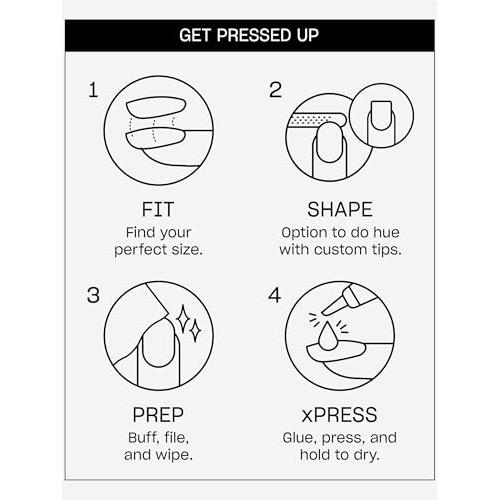 GET PRESSED UP

1

FIT
Find your perfect size.

2

SHAPE
Option to do hue with custom tips.

3

PREP
Buff, file, and wipe.

4

xPRESS
Glue, press, and hold to dry.