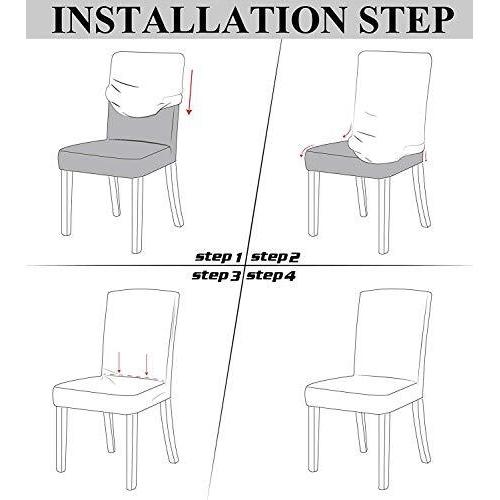 INSTALLATION STEP

step 1 step 2

step 3 step 4