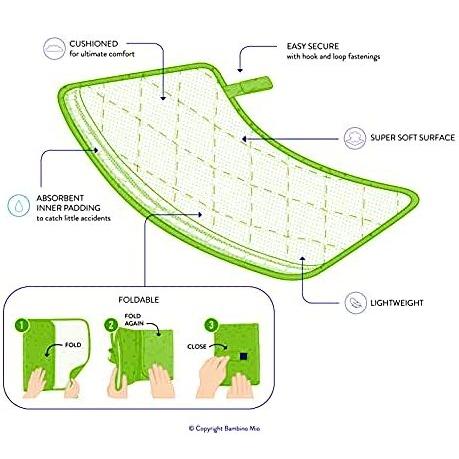 CUSHIONED
for ultimate comfort

EASY SECURE
with hook and loop fastenings

SUPER SOFT SURFACE

ABSORBENT
INNER PADDING
to catch little accidents

LIGHTWEIGHT

FOLDABLE

1 FOLD

2 FOLD AGAIN

3 CLOSE

© Copyright Bambino Mio