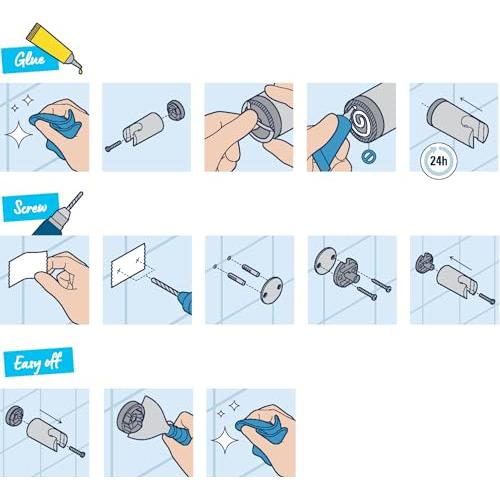 Glue

24h

Screw

Easy off