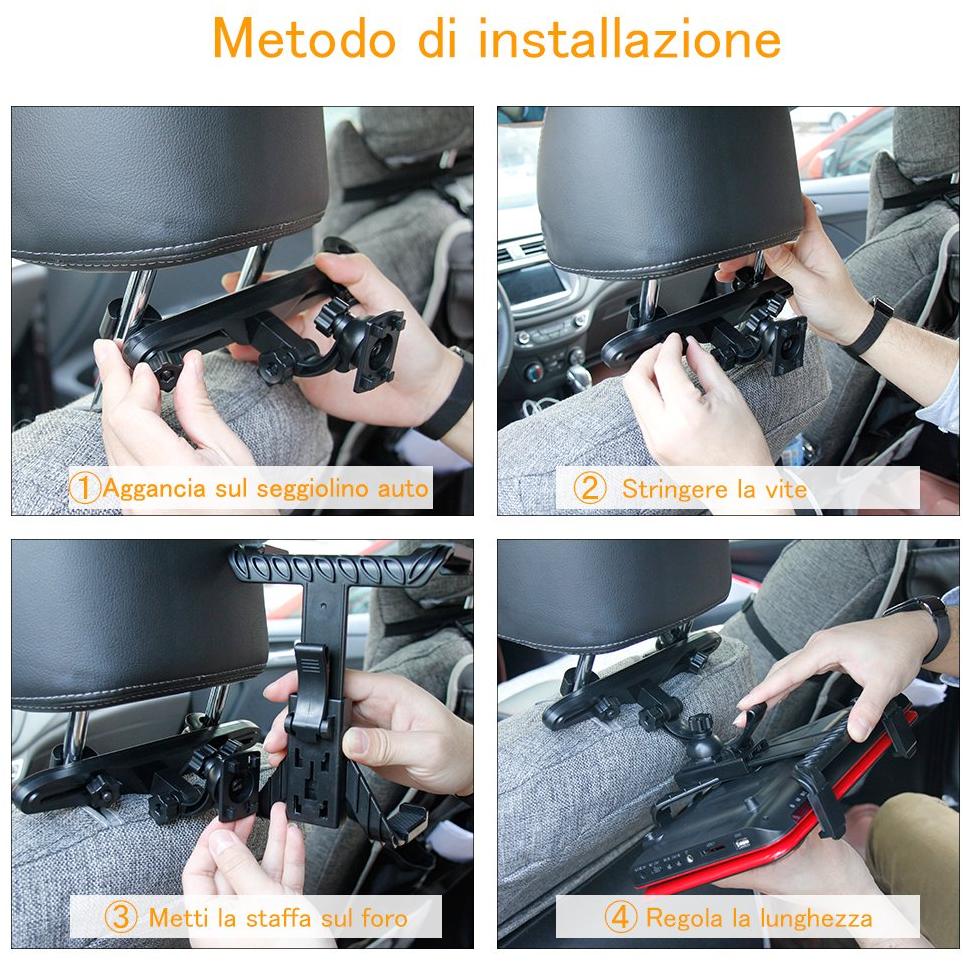 Metodo di installazione

①Aggancia sul seggiolino auto

② Stringere la vite

③ Metti la staffa sul foro

④ Regola la lunghezza