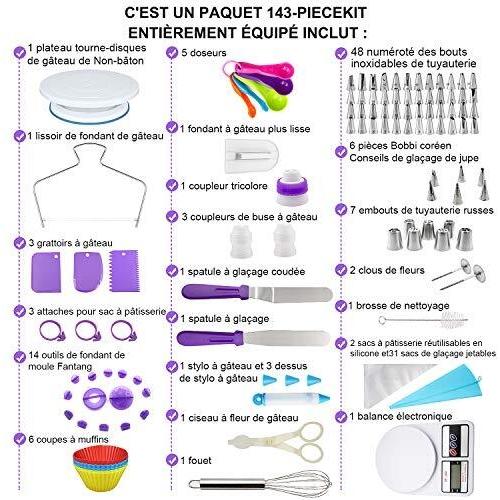 C'EST UN PAQUET 143-PIECEKIT
ENTIÈREMENT ÉQUIPÉ INCLUT :

1 plateau tourne-disques de gâteau de Non-bâton

1 lissoir de fondant de gâteau

3 grattoirs à gâteau

3 attaches pour sac à pâtisserie

14 outils de fondant de moule Fantang

6 coupes à muffins

5 doseurs

1 fondant à gâteau plus lisse

1 coupleur tricolore

3 coupleurs de buse à gâteau

1 spatule à glaçage coudée

1 spatule à glaçage

1 stylo à gâteau et 3 dessus de stylo à gâteau

1 ciseau à fleur de gâteau

1 fouet

48 numéroté des bouts inoxidables de tuyauterie

6 pièces Bobbi coréen Conseils de glaçage de jupe

7 embouts de tuyauterie russes

2 clous de fleurs

1 brosse de nettoyage

2 sacs à pâtisserie réutilisables en silicone et31 sacs de glaçage jetables

1 balance électronique