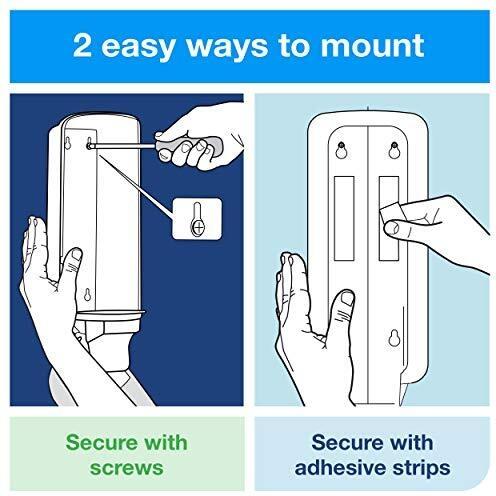 2 easy ways to mount

Secure with screws

Secure with adhesive strips