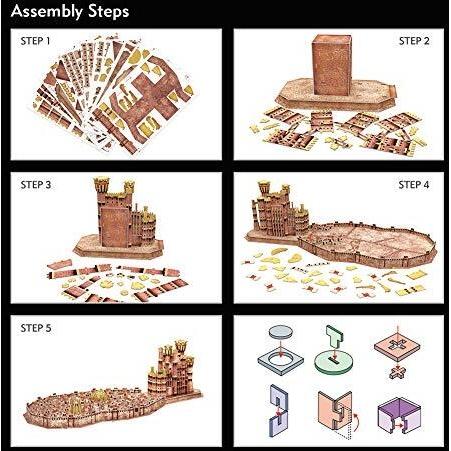 Assembly Steps

STEP 1

STEP 2

STEP 3

STEP 4

STEP 5