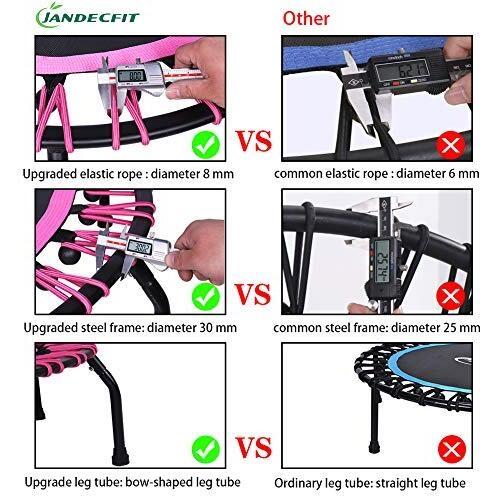 JANDECFIT

Other

8.00

6.21

VS

Upgraded elastic rope : diameter 8 mm

common elastic rope : diameter 6 mm

30.02

25.74

VS

Upgraded steel frame: diameter 30 mm

common steel frame: diameter 25 mm

VS

Upgrade leg tube: bow-shaped leg tube

Ordinary leg tube: straight leg tube