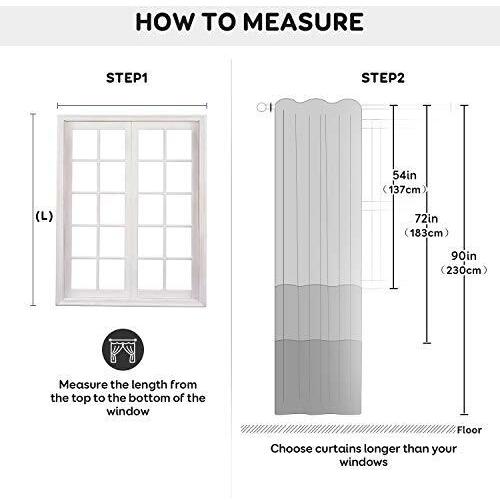 HOW TO MEASURE

STEP1

(L)

Measure the length from the top to the bottom of the window

STEP2

54in
(137cm)

72in
(183cm)

90in
(230cm)

Floor

Choose curtains longer than your windows