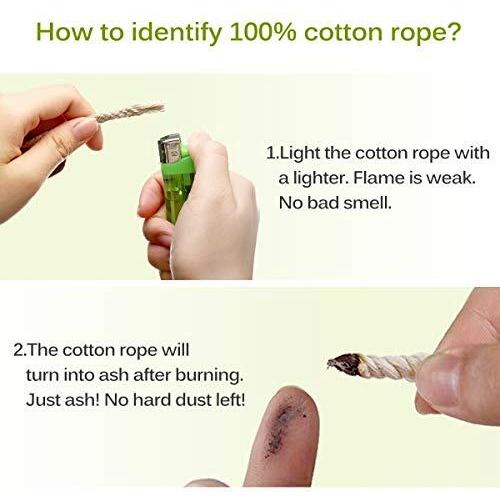 How to identify 100% cotton rope?

1.Light the cotton rope with a lighter. Flame is weak. No bad smell.

2.The cotton rope will turn into ash after burning. Just ash! No hard dust left!