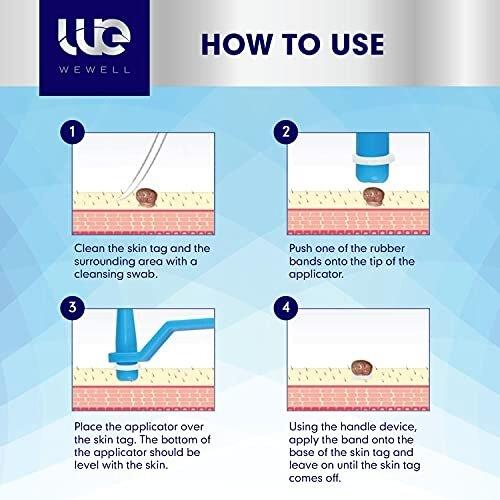 WE
WEWELL

HOW TO USE

1

Clean the skin tag and the surrounding area with a cleansing swab.

2

Push one of the rubber bands onto the tip of the applicator.

3

Place the applicator over the skin tag. The bottom of the applicator should be level with the skin.

4

Using the handle device, apply the band onto the base of the skin tag and leave on until the skin tag comes off.