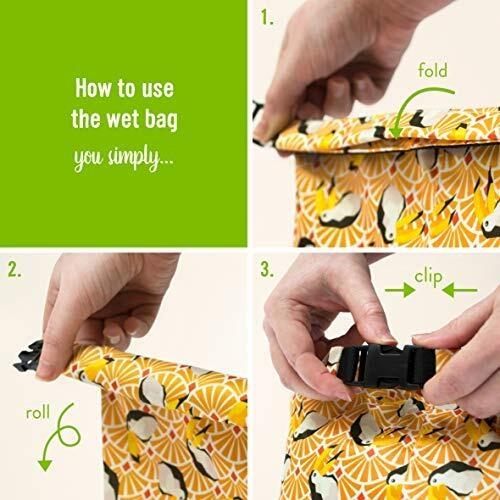 How to use the wet bag
you simply...

1.
fold

2.
roll

3.
clip