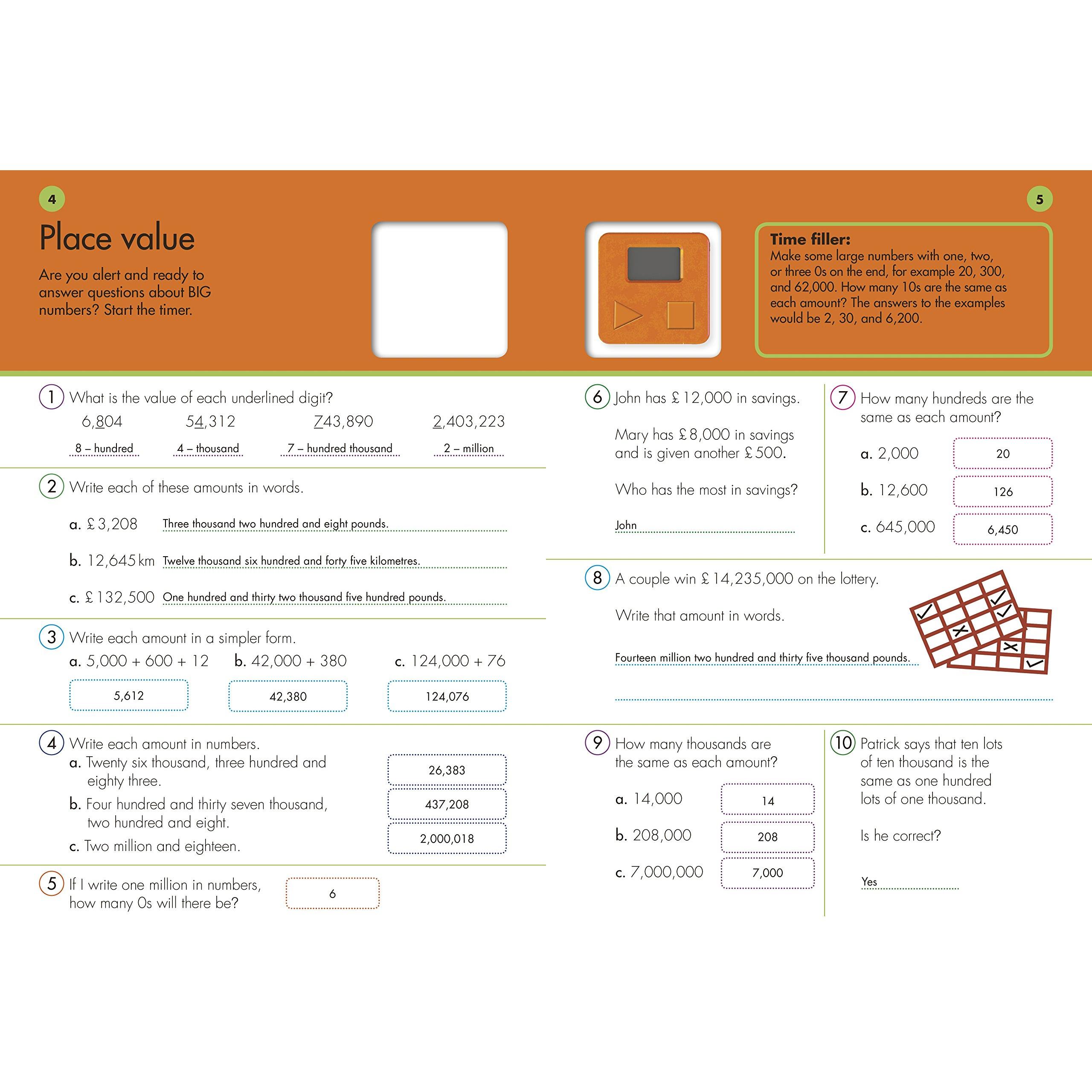 4

Place value

Are you alert and ready to answer questions about BIG numbers? Start the timer.

5

Time filler:
Make some large numbers with one, two, or three 0s on the end, for example 20, 300, and 62,000. How many 10s are the same as each amount? The answers to the examples would be 2, 30, and 6,200.

1 What is the value of each underlined digit?

6,804 54,312 743,890 2,403,223

8 – hundred 4 – thousand 7 – hundred thousand 2 – million

2 Write each of these amounts in words.

a. £3,208 Three thousand two hundred and eight pounds.

b. 12,645 km Twelve thousand six hundred and forty five kilometres.

c. £132,500 One hundred and thirty two thousand five hundred pounds.

3 Write each amount in a simpler form.

a. 5,000 + 600 + 12 b. 42,000 + 380 c. 124,000 + 76

5,612 42,380 124,076

4 Write each amount in numbers.

a. Twenty six thousand, three hundred and eighty three. 26,383

b. Four hundred and thirty seven thousand, two hundred and eight. 437,208

c. Two million and eighteen. 2,000,018

5 If I write one million in numbers, how many 0s will there be? 6

6 John has £12,000 in savings.

Mary has £8,000 in savings and is given another £500.

Who has the most in savings?

John

7 How many hundreds are the same as each amount?

a. 2,000 20

b. 12,600 126

c. 645,000 6,450

8 A couple win £14,235,000 on the lottery.

Write that amount in words.

Fourteen million two hundred and thirty five thousand pounds.

9 How many thousands are the same as each amount?

a. 14,000 14

b. 208,000 208

c. 7,000,000 7,000

10 Patrick says that ten lots of ten thousand is the same as one hundred lots of one thousand.

Is he correct?

Yes