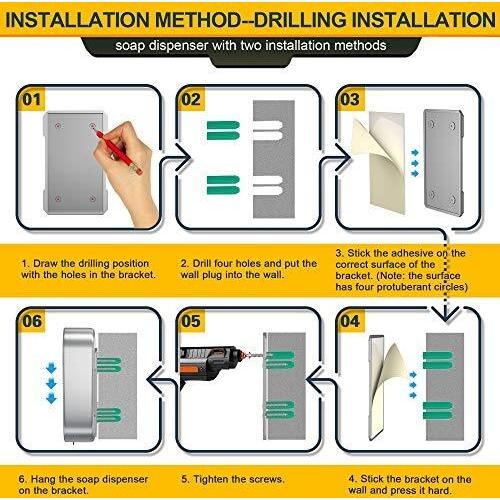 INSTALLATION METHOD--DRILLING INSTALLATION

soap dispenser with two installation methods

01

02

03

1. Draw the drilling position with the holes in the bracket.

2. Drill four holes and put the wall plug into the wall.

3. Stick the adhesive on the correct surface of the bracket. (Note: the surface has four protuberant circles)

06

05

04

6. Hang the soap dispenser on the bracket.

5. Tighten the screws.

4. Stick the bracket on the wall and press it hard.