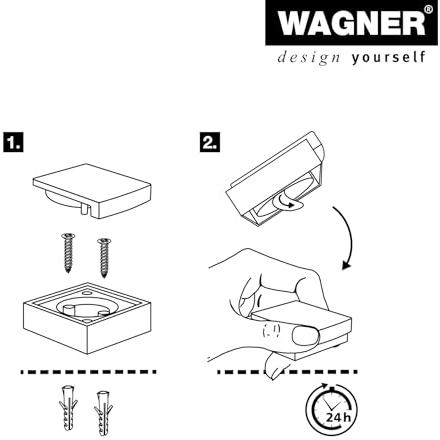 WAGNER®
design yourself

1.

2.

24h