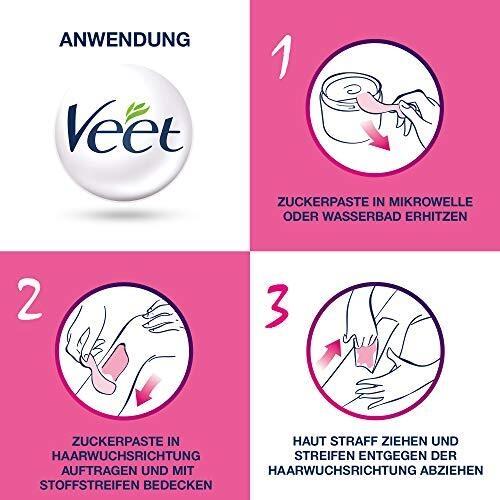 ANWENDUNG

Veet

1

ZUCKERPASTE IN MIKROWELLE ODER WASSERBAD ERHITZEN

2

ZUCKERPASTE IN HAARWUCHSRICHTUNG AUFTRAGEN UND MIT STOFFSTREIFEN BEDECKEN

3

HAUT STRAFF ZIEHEN UND STREIFEN ENTGEGEN DER HAARWUCHSRICHTUNG ABZIEHEN