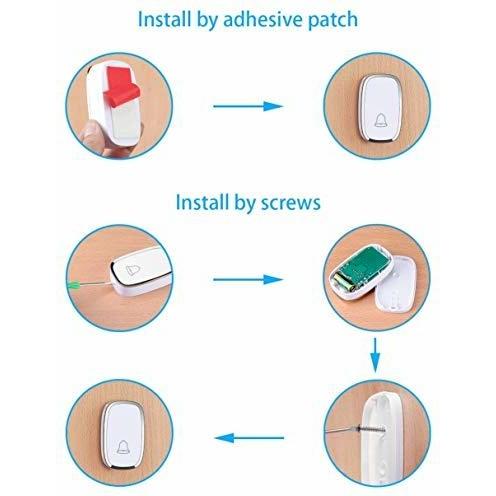 Install by adhesive patch

Install by screws