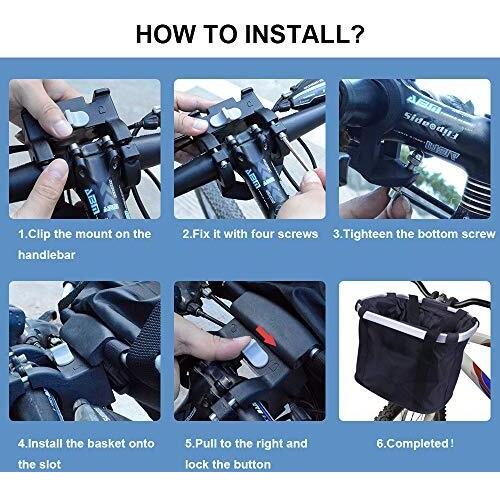 HOW TO INSTALL?

1.Clip the mount on the handlebar

2.Fix it with four screws

3.Tighteen the bottom screw

4.Install the basket onto the slot

5.Pull to the right and lock the button

6.Completed!