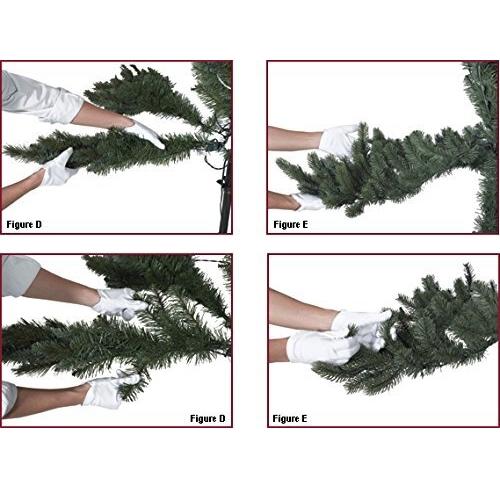 Figure D

Figure E

Figure D

Figure E