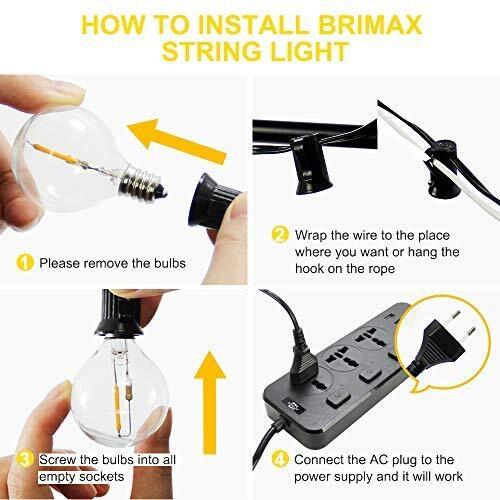 HOW TO INSTALL BRIMAX STRING LIGHT

1 Please remove the bulbs

2 Wrap the wire to the place where you want or hang the hook on the rope

3 Screw the bulbs into all empty sockets

4 Connect the AC plug to the power supply and it will work