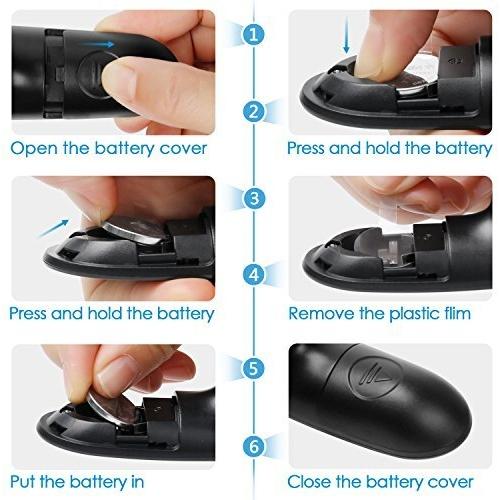 1

Open the battery cover

2

Press and hold the battery

3

Press and hold the battery

4

Remove the plastic flim

5

Put the battery in

6

Close the battery cover