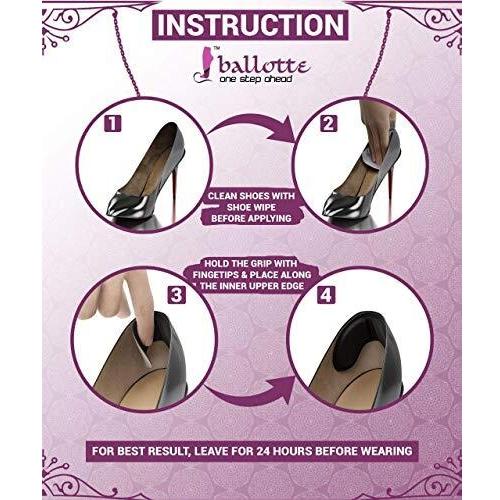 INSTRUCTION

TM
ballotte
one step ahead

1

2

CLEAN SHOES WITH SHOE WIPE BEFORE APPLYING

HOLD THE GRIP WITH FINGETIPS & PLACE ALONG THE INNER UPPER EDGE

3

4

FOR BEST RESULT, LEAVE FOR 24 HOURS BEFORE WEARING