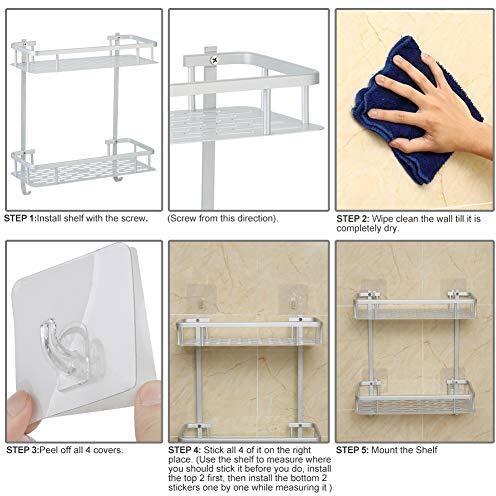 STEP 1:Install shelf with the screw.

(Screw from this direction).

STEP 2: Wipe clean the wall till it is completely dry.

STEP 3:Peel off all 4 covers.

STEP 4: Stick all 4 of it on the right place. (Use the shelf to measure where you should stick it before you do, install the top 2 first, then install the bottom 2 stickers one by one while measuring it )

STEP 5: Mount the Shelf