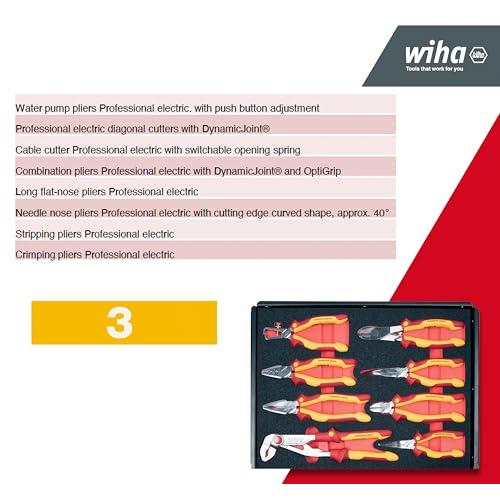 wiha
Tools that work for you

Water pump pliers Professional electric. with push button adjustment

Professional electric diagonal cutters with DynamicJoint®

Cable cutter Professional electric with switchable opening spring

Combination pliers Professional electric with DynamicJoint® and OptiGrip

Long flat-nose pliers Professional electric

Needle nose pliers Professional electric with cutting edge curved shape, approx. 40°

Stripping pliers Professional electric

Crimping pliers Professional electric

3