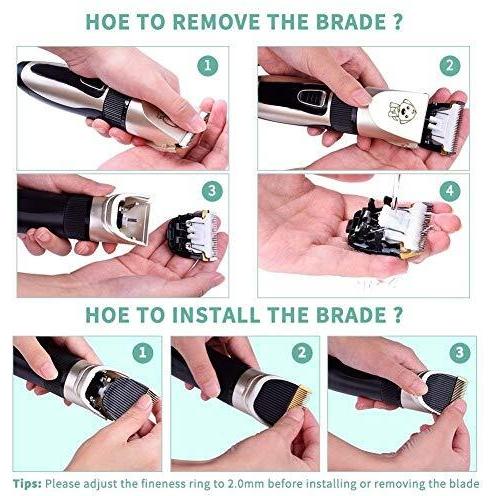 HOE TO REMOVE THE BRADE ?

1

2

3

4

HOE TO INSTALL THE BRADE ?

1

2

3

Tips: Please adjust the fineness ring to 2.0mm before installing or removing the blade