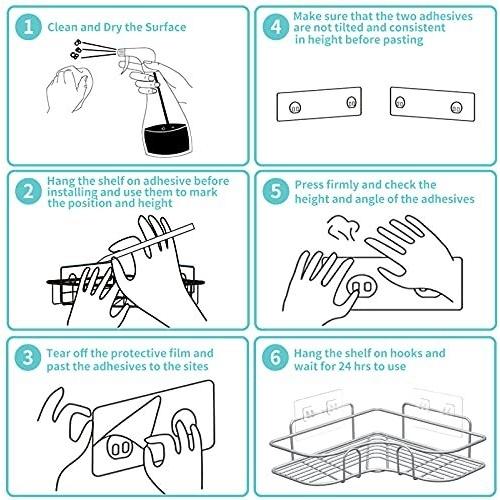 1 Clean and Dry the Surface

2 Hang the shelf on adhesive before installing and use them to mark the position and height

3 Tear off the protective film and past the adhesives to the sites

4 Make sure that the two adhesives are not tilted and consistent in height before pasting

5 Press firmly and check the height and angle of the adhesives

6 Hang the shelf on hooks and wait for 24 hrs to use