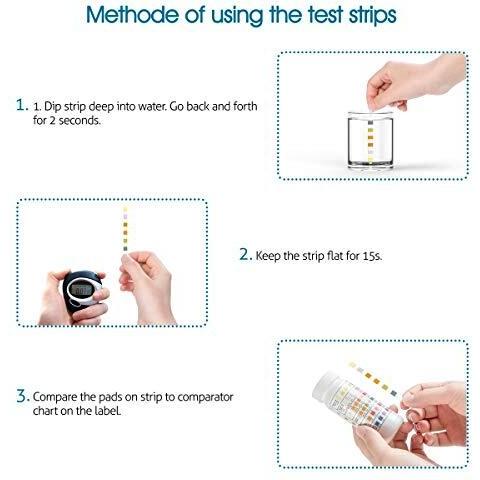 Methode of using the test strips

1. 1. Dip strip deep into water. Go back and forth for 2 seconds.

2. Keep the strip flat for 15s.

3. Compare the pads on strip to comparator chart on the label.