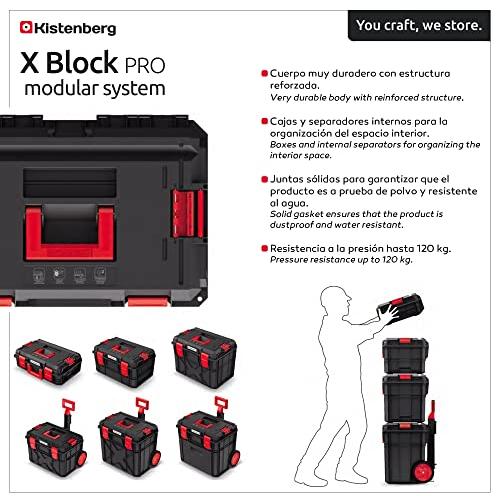 Kistenberg

You craft, we store.

X Block PRO
modular system

• Cuerpo muy duradero con estructura reforzada.
Very durable body with reinforced structure.

• Cajas y separadores internos para la organización del espacio interior.
Boxes and internal separators for organizing the interior space.

• Juntas sólidas para garantizar que el producto es a prueba de polvo y resistente al agua.
Solid gasket ensures that the product is dustproof and water resistant.

• Resistencia a la presión hasta 120 kg.
Pressure resistance up to 120 kg.