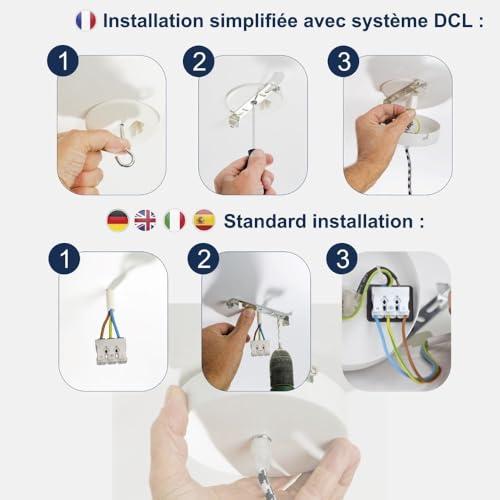 Installation simplifiée avec système DCL :

1

2

3

Standard installation :

1

2

3