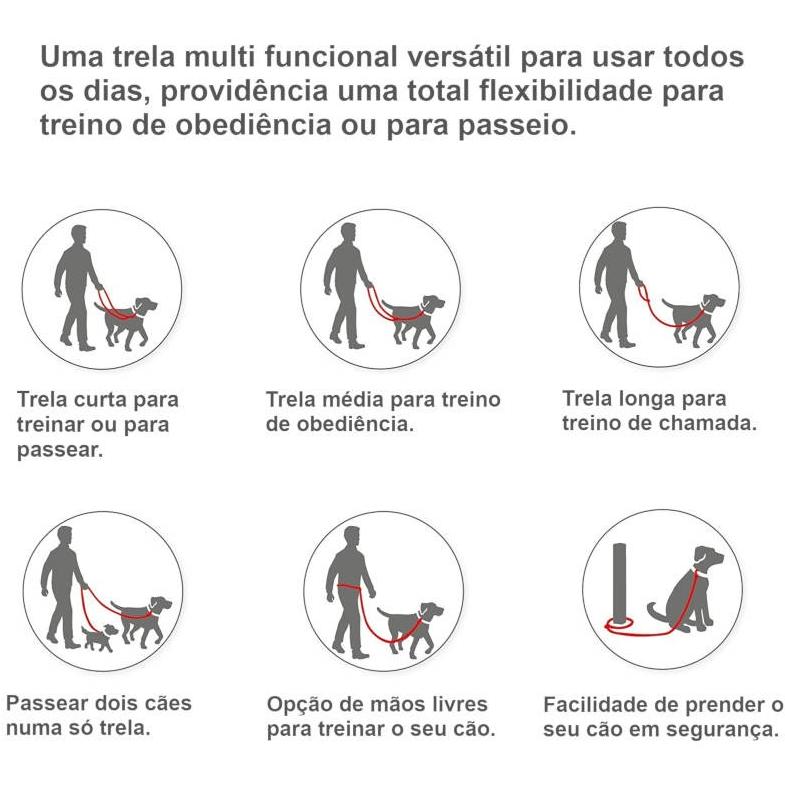 Uma trela multi funcional versátil para usar todos os dias, providência uma total flexibilidade para treino de obediência ou para passeio.

Trela curta para treinar ou para passear.

Trela média para treino de obediência.

Trela longa para treino de chamada.

Passear dois cães numa só trela.

Opção de mãos livres para treinar o seu cão.

Facilidade de prender o seu cão em segurança.