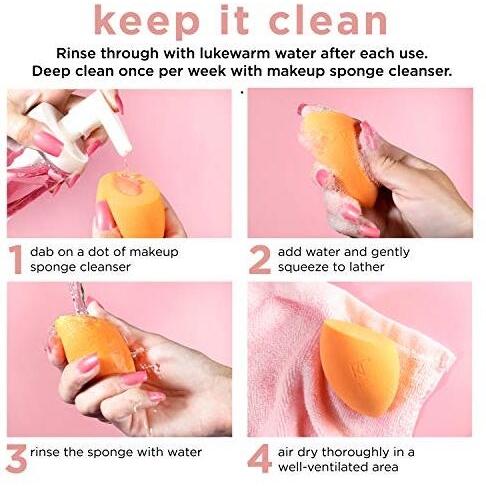 keep it clean

Rinse through with lukewarm water after each use.
Deep clean once per week with makeup sponge cleanser.

1 dab on a dot of makeup sponge cleanser

2 add water and gently squeeze to lather

3 rinse the sponge with water

4 air dry thoroughly in a well-ventilated area