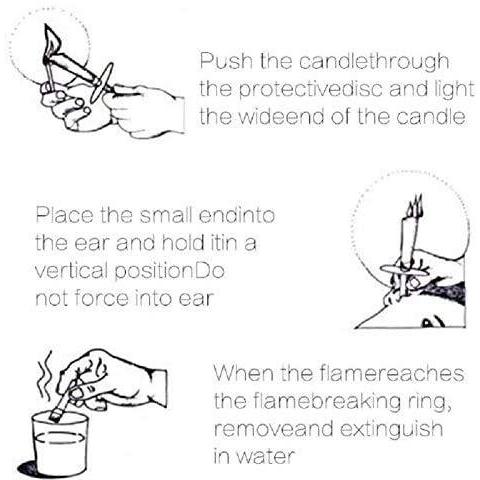 Push the candlethrough the protectivedisc and light the wideend of the candle

Place the small endinto the ear and hold itin a vertical positionDo not force into ear

When the flamereaches the flamebreaking ring, removeand extinguish in water