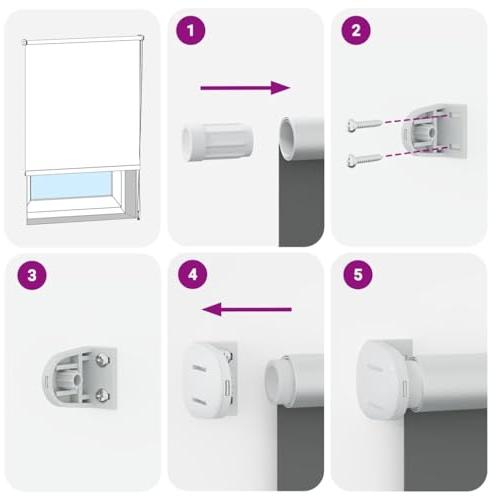 1

2

3

4

5