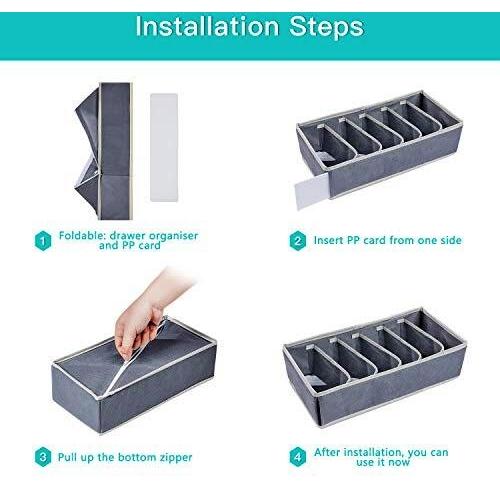 Installation Steps

1 Foldable: drawer organiser and PP card

2 Insert PP card from one side

3 Pull up the bottom zipper

4 After installation, you can use it now