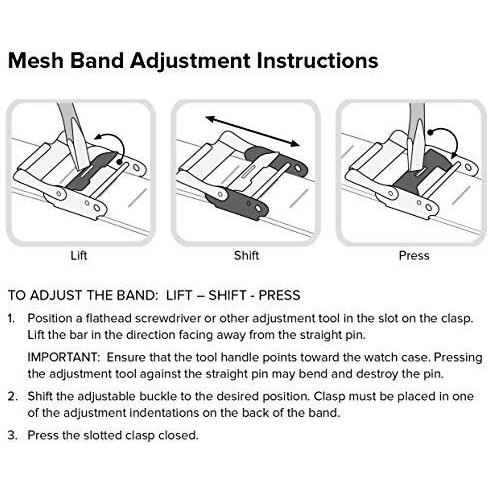 Mesh Band Adjustment Instructions

Lift

Shift

Press

TO ADJUST THE BAND: LIFT – SHIFT - PRESS

1. Position a flathead screwdriver or other adjustment tool in the slot on the clasp. Lift the bar in the direction facing away from the straight pin.

IMPORTANT: Ensure that the tool handle points toward the watch case. Pressing the adjustment tool against the straight pin may bend and destroy the pin.

2. Shift the adjustable buckle to the desired position. Clasp must be placed in one of the adjustment indentations on the back of the band.

3. Press the slotted clasp closed.