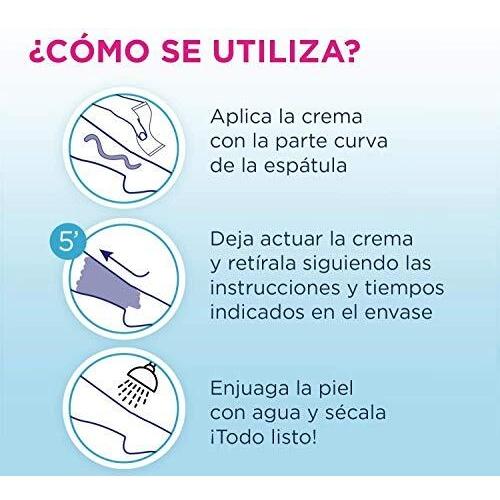 ¿CÓMO SE UTILIZA?

Aplica la crema con la parte curva de la espátula

5'

Deja actuar la crema y retírala siguiendo las instrucciones y tiempos indicados en el envase

Enjuaga la piel con agua y sécala ¡Todo listo!