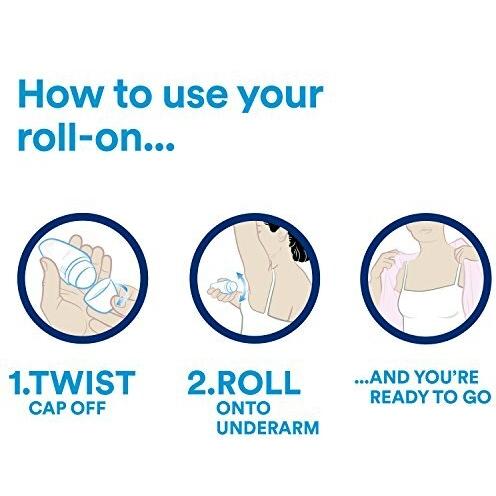 How to use your roll-on...

1.TWIST
CAP OFF

2.ROLL
ONTO
UNDERARM

...AND YOU'RE
READY TO GO