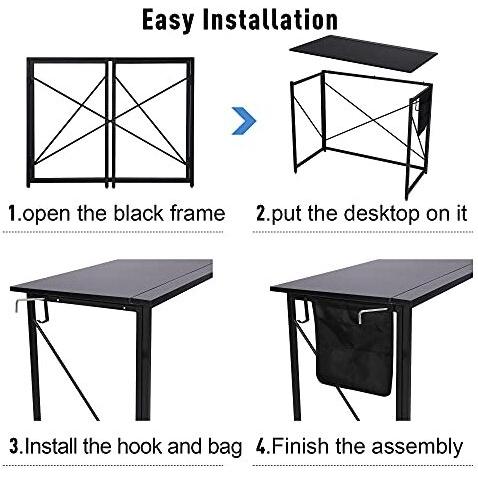 Easy Installation

1.open the black frame

2.put the desktop on it

3.Install the hook and bag

4.Finish the assembly