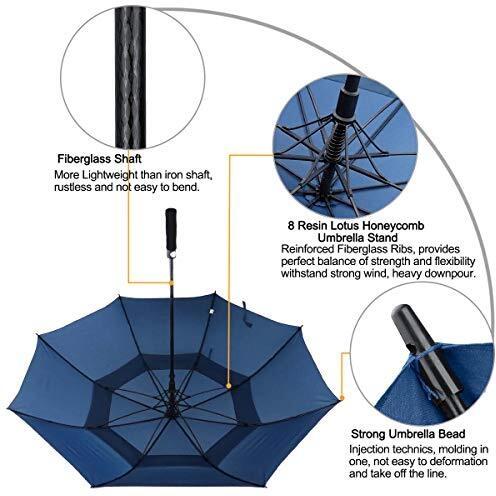 Fiberglass Shaft
More Lightweight than iron shaft, rustless and not easy to bend.

8 Resin Lotus Honeycomb Umbrella Stand
Reinforced Fiberglass Ribs, provides perfect balance of strength and flexibility withstand strong wind, heavy downpour.

Strong Umbrella Bead
Injection technics, molding in one, not easy to deformation and take off the line.