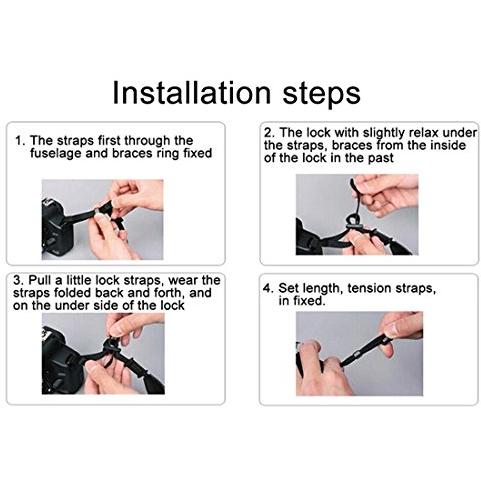 Installation steps

1. The straps first through the fuselage and braces ring fixed

2. The lock with slightly relax under the straps, braces from the inside of the lock in the past

3. Pull a little lock straps, wear the straps folded back and forth, and on the under side of the lock

4. Set length, tension straps, in fixed.