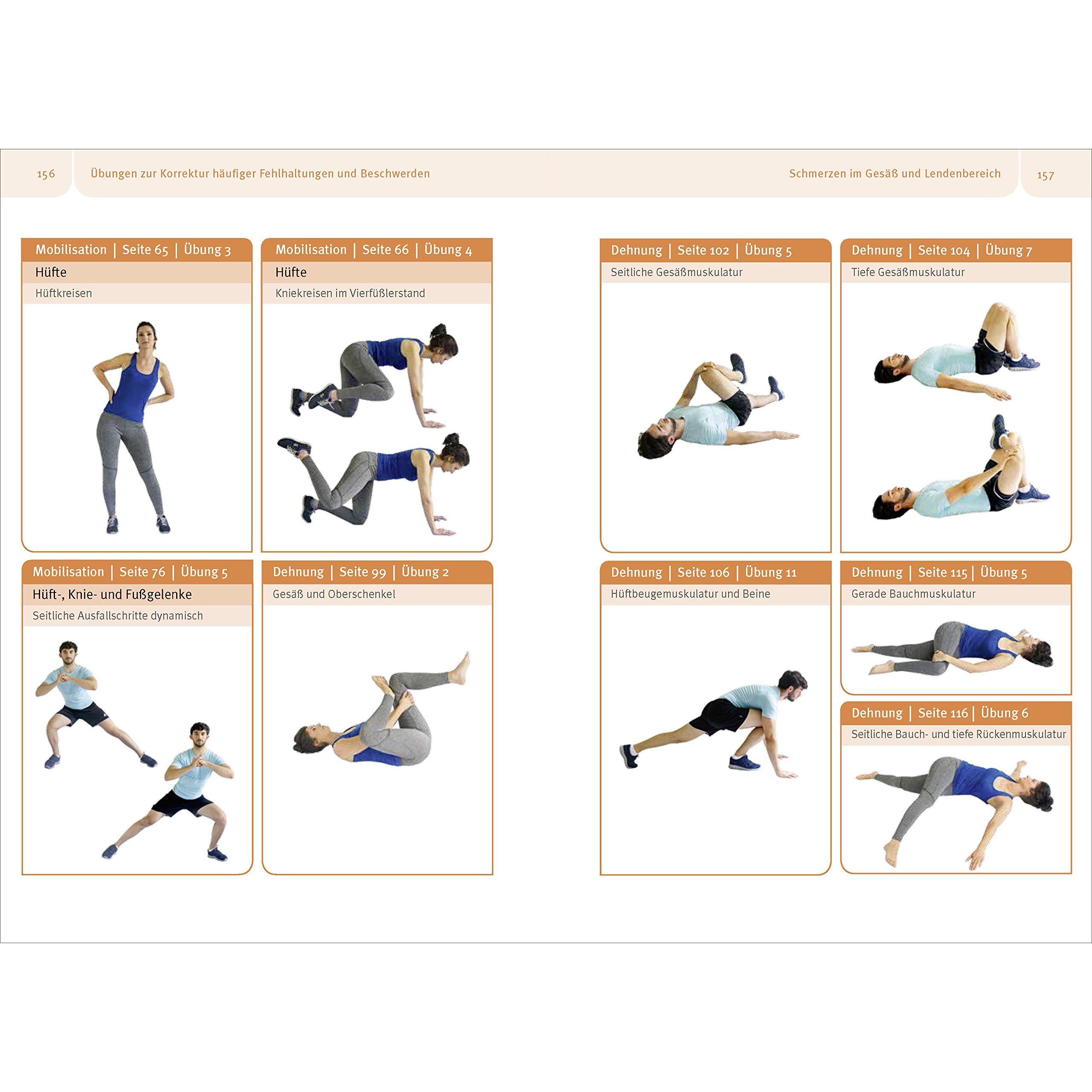 156 Übungen zur Korrektur häufiger Fehlhaltungen und Beschwerden

Mobilisation | Seite 65 | Übung 3
Hüfte
Hüftkreisen

Mobilisation | Seite 66 | Übung 4
Hüfte
Kniekreisen im Vierfüßlerstand

Mobilisation | Seite 76 | Übung 5
Hüft-, Knie- und Fußgelenke
Seitliche Ausfallschritte dynamisch

Dehnung | Seite 99 | Übung 2
Gesäß und Oberschenkel

Schmerzen im Gesäß und Lendenbereich 157

Dehnung | Seite 102 | Übung 5
Seitliche Gesäßmuskulatur

Dehnung | Seite 104 | Übung 7
Tiefe Gesäßmuskulatur

Dehnung | Seite 106 | Übung 11
Hüftbeugemuskulatur und Beine

Dehnung | Seite 115 | Übung 5
Gerade Bauchmuskulatur

Dehnung | Seite 116 | Übung 6
Seitliche Bauch- und tiefe Rückenmuskulatur