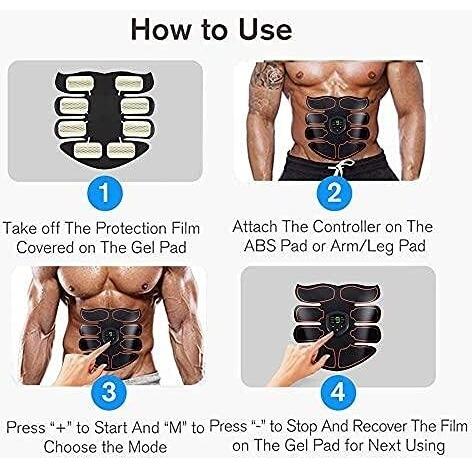 How to Use

1

Take off The Protection Film Covered on The Gel Pad

2

Attach The Controller on The ABS Pad or Arm/Leg Pad

3

Press "+" to Start And "M" to Choose the Mode

4

Press "-" to Stop And Recover The Film on The Gel Pad for Next Using