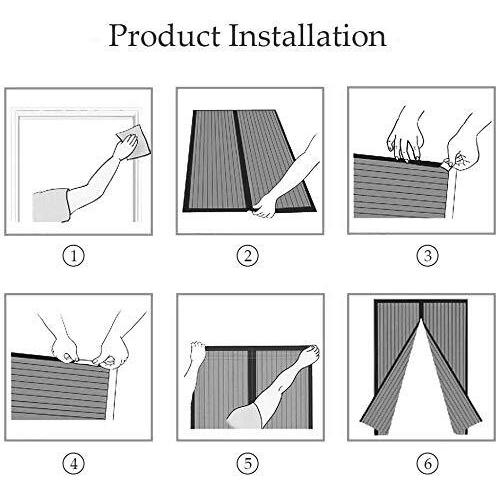 Product Installation

①

②

③

④

⑤

⑥