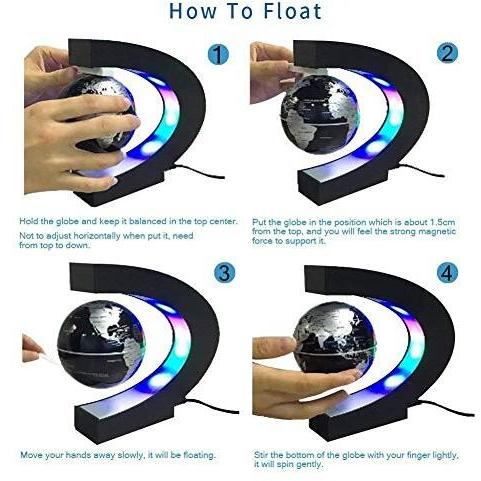 How To Float

1

Hold the globe and keep it balanced in the top center.

Not to adjust horizontally when put it, need from top to down.

2

Put the globe in the position which is about 1.5cm from the top, and you will feel the strong magnetic force to support it.

3

Move your hands away slowly, it will be floating.

4

Stir the bottom of the globe with your finger lightly, it will spin gently.