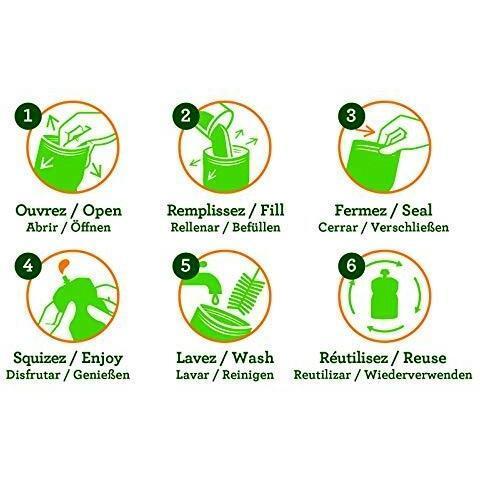 1

Ouvrez / Open
Abrir / Öffnen

2

Remplissez / Fill
Rellenar / Befüllen

3

Fermez / Seal
Cerrar / Verschließen

4

Squizez / Enjoy
Disfrutar / Genießen

5

Lavez / Wash
Lavar / Reinigen

6

Réutilisez / Reuse
Reutilizar / Wiederverwenden