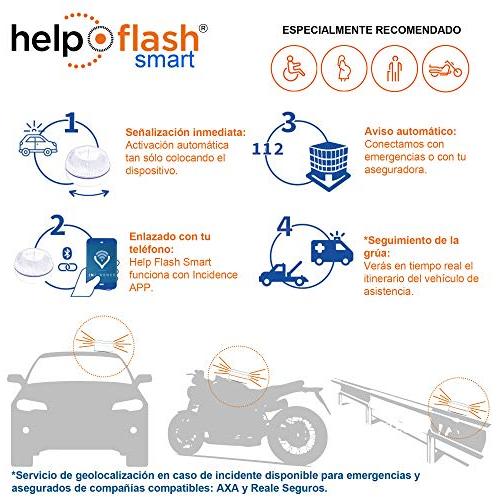 help flash®
smart

ESPECIALMENTE RECOMENDADO

1
Señalización inmediata:
Activación automática tan sólo colocando el dispositivo.

3
112
Aviso automático:
Conectamos con emergencias o con tu aseguradora.

2
Enlazado con tu teléfono:
Help Flash Smart funciona con Incidence APP.

4
*Seguimiento de la grúa:
Verás en tiempo real el itinerario del vehículo de asistencia.

*Servicio de geolocalización en caso de incidente disponible para emergencias y asegurados de compañías compatibles: AXA y Reale Seguros.