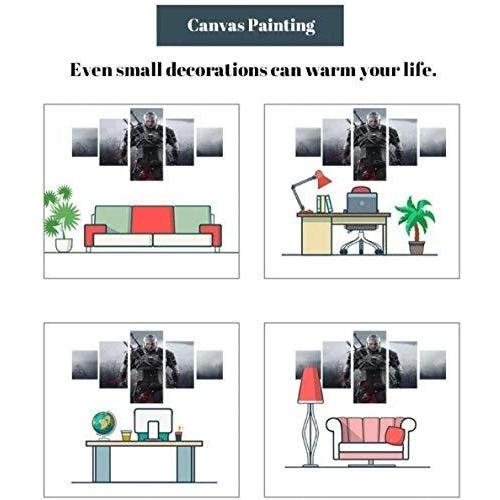 Canvas Painting

Even small decorations can warm your life.